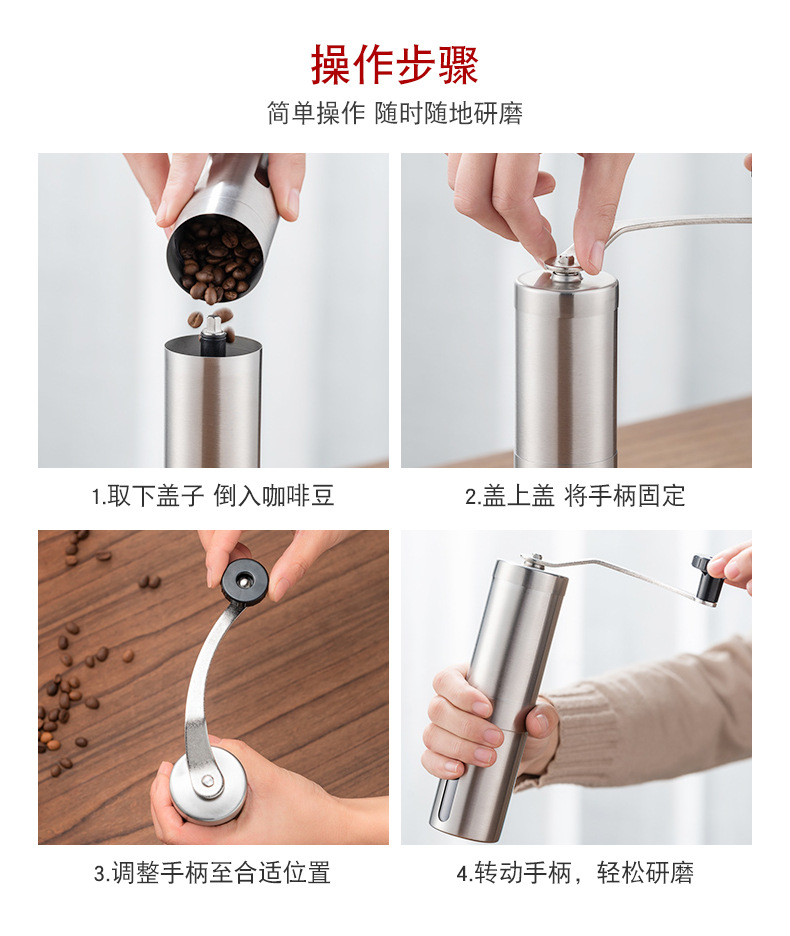 操作步骤

简单操作 随时随地研磨

1.取下盖子 倒入咖啡豆

2.盖上盖 将手柄固定

3.调整手柄至合适位置

4.转动手柄，轻松研磨