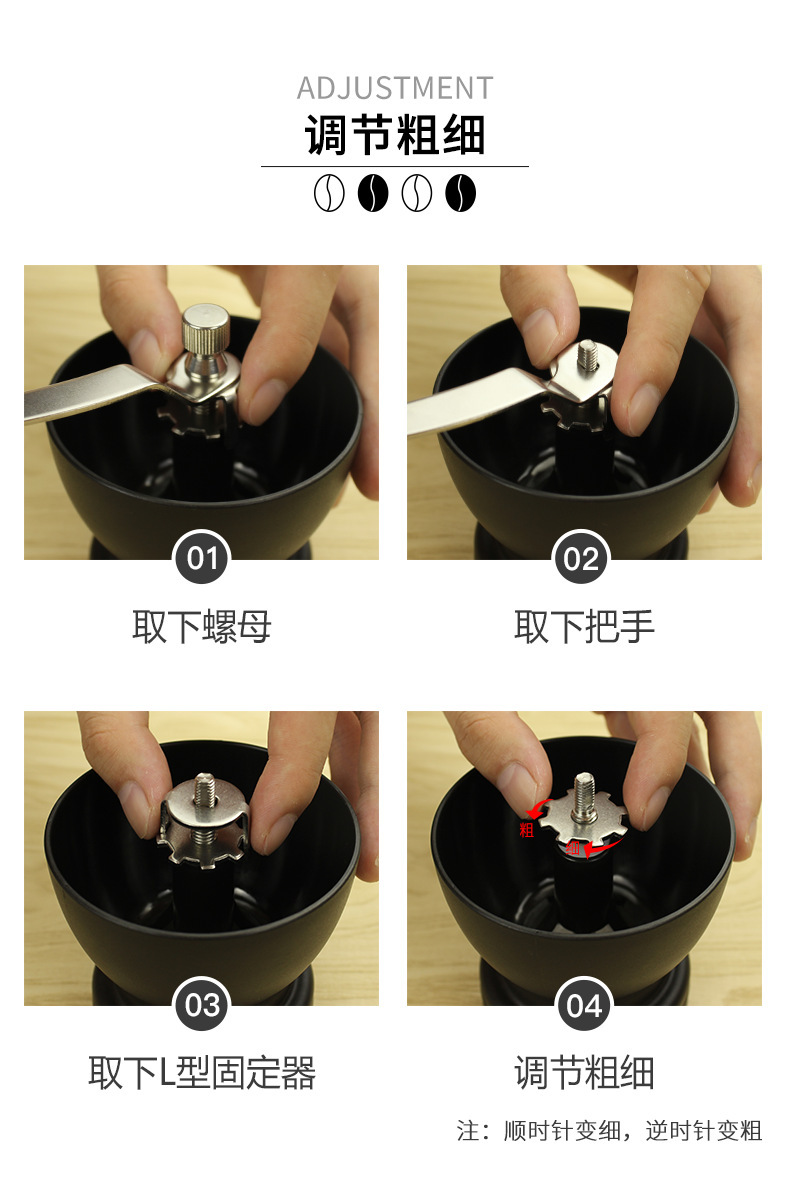 ADJUSTMENT
调节粗细

01
取下螺母

02
取下把手

03
取下L型固定器

粗
细
04
调节粗细

注：顺时针变细，逆时针变粗