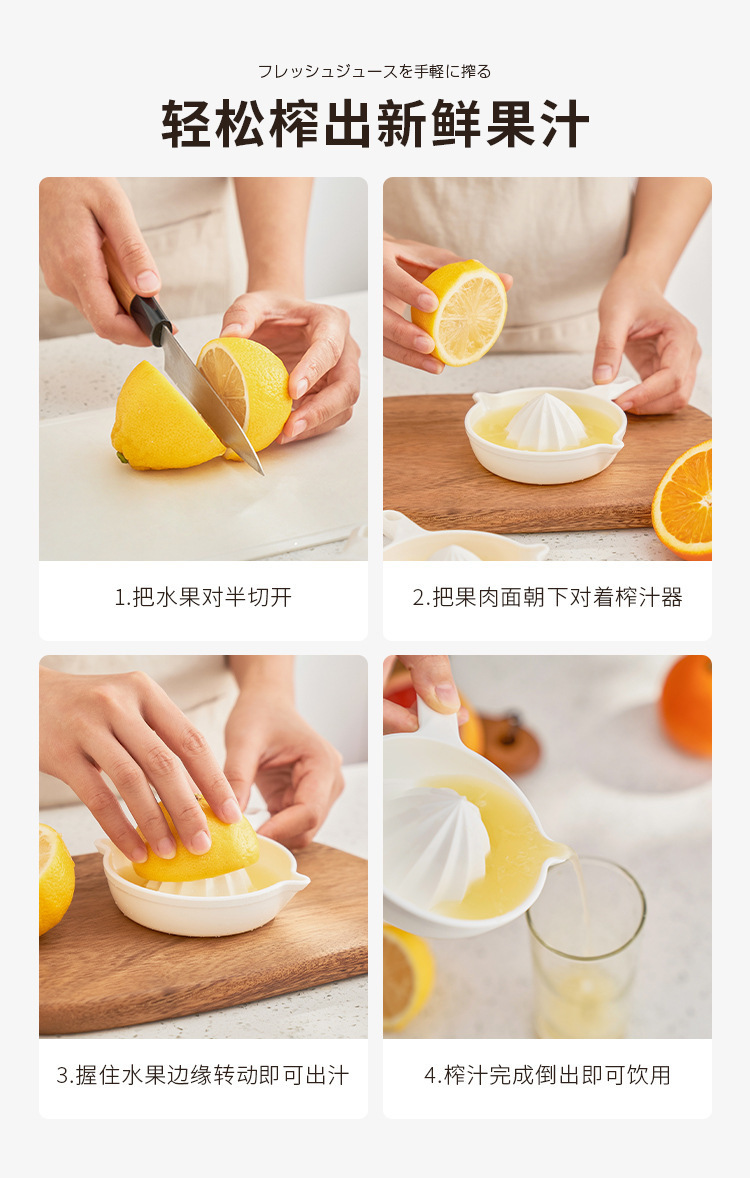 フレッシュジュースを手軽に搾る

轻松榨出新鲜果汁

1.把水果对半切开

2.把果肉面朝下对着榨汁器

3.握住水果边缘转动即可出汁

4.榨汁完成倒出即可饮用