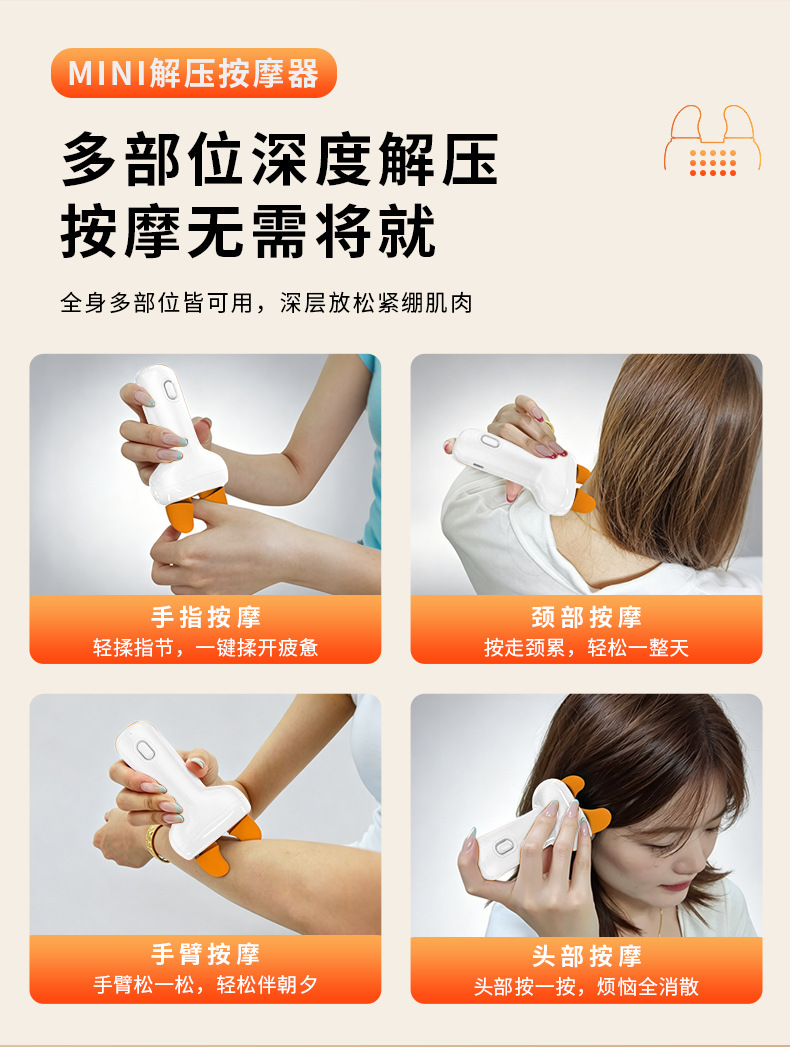 MINI解压按摩器

多部位深度解压
按摩无需将就

全身多部位皆可用，深层放松紧绷肌肉

手指按摩
轻揉指节，一键揉开疲惫

颈部按摩
按走颈累，轻松一整天

手臂按摩
手臂松一松，轻松伴朝夕

头部按摩
头部按一按，烦恼全消散