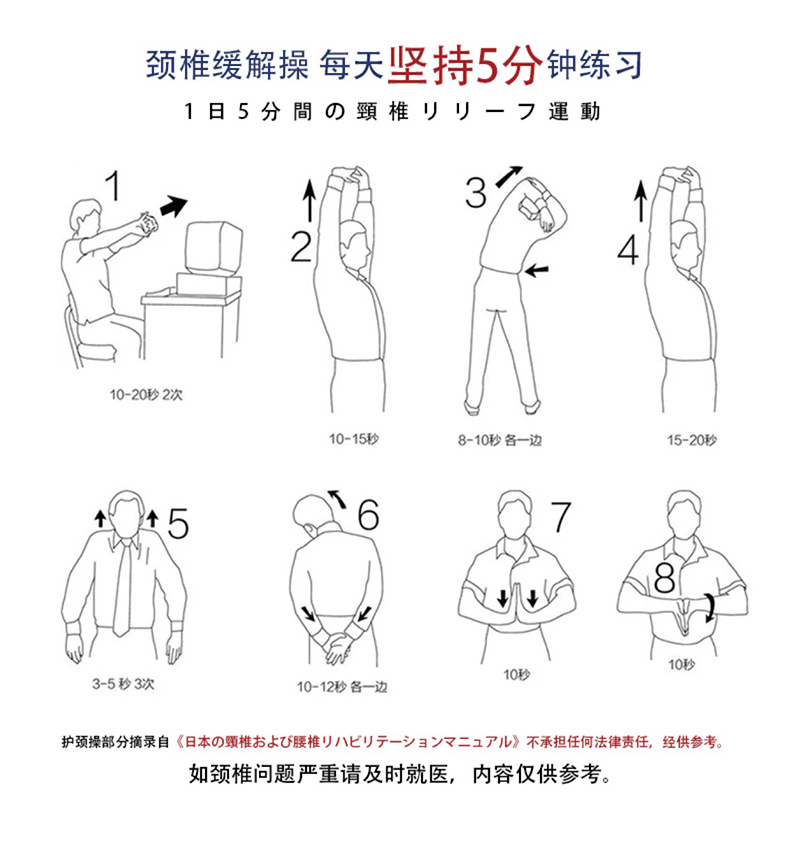 颈椎缓解操 每天坚持5分钟练习

1日5分間の頸椎リリーフ運動

1

10-20秒 2次

2

10-15秒

3

8-10秒 各一边

4

15-20秒

5

3-5 秒 3次

6

10-12秒 各一边

7

10秒

8

10秒

护颈操部分摘录自《日本の頸椎および腰椎リハビリテーションマニュアル》不承担任何法律责任，经供参考。

如颈椎问题严重请及时就医，内容仅供参考。