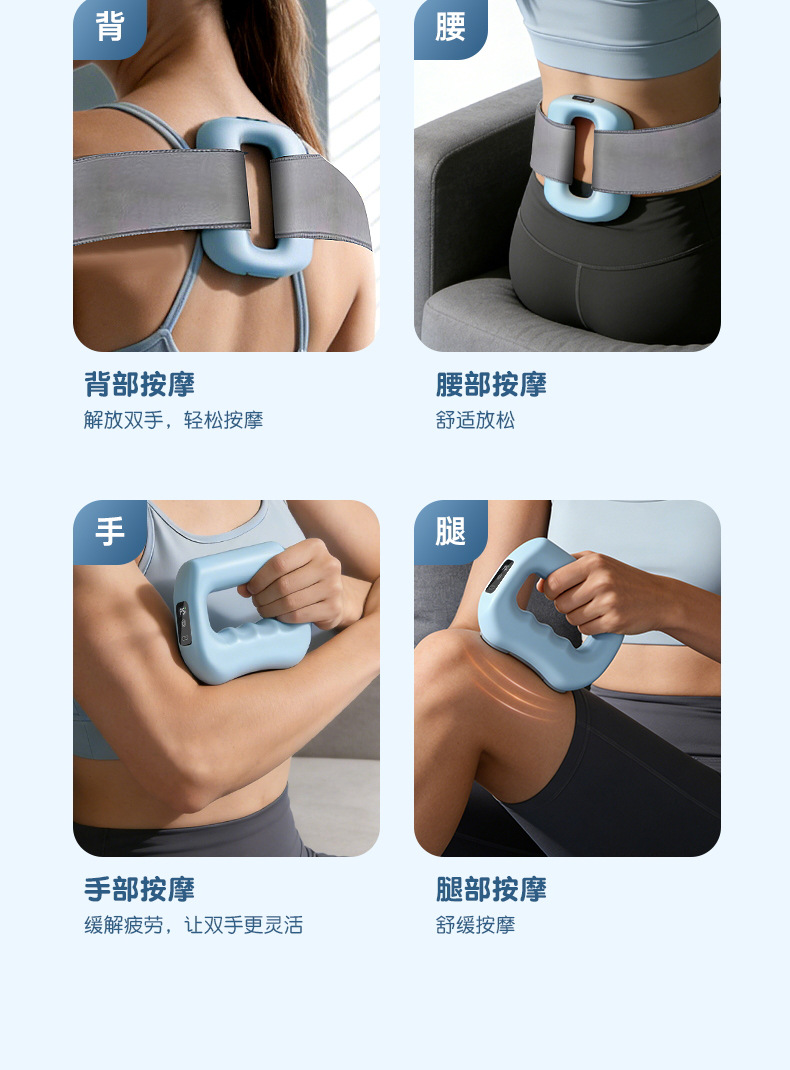 背

背部按摩
解放双手，轻松按摩

腰

腰部按摩
舒适放松

手

手部按摩
缓解疲劳，让双手更灵活

腿

腿部按摩
舒缓按摩