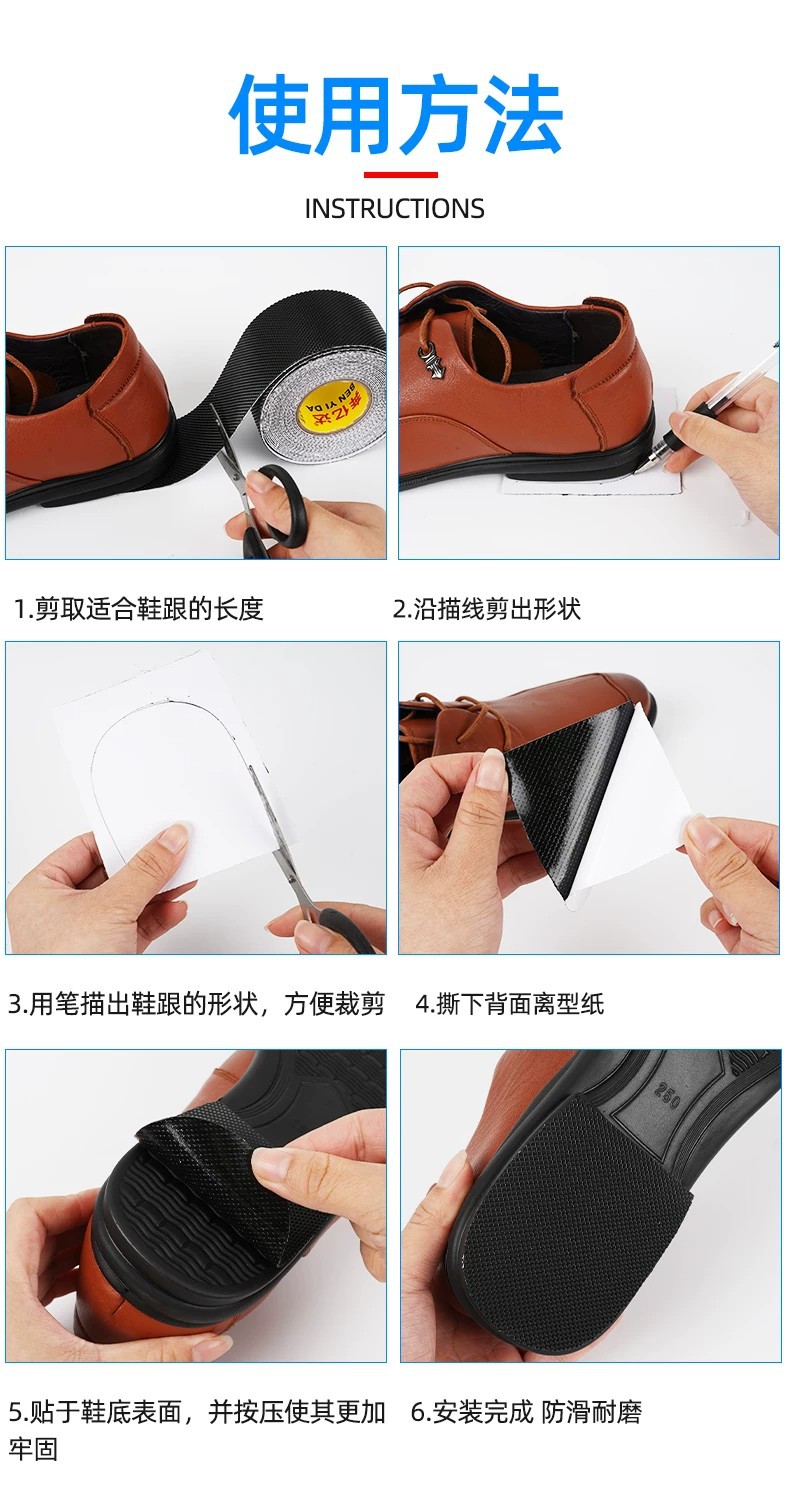 使用方法

INSTRUCTIONS

1.剪取适合鞋跟的长度

2.沿描线剪出形状

3.用笔描出鞋跟的形状，方便裁剪

4.撕下背面离型纸

5.贴于鞋底表面，并按压使其更加牢固

6.安装完成 防滑耐磨