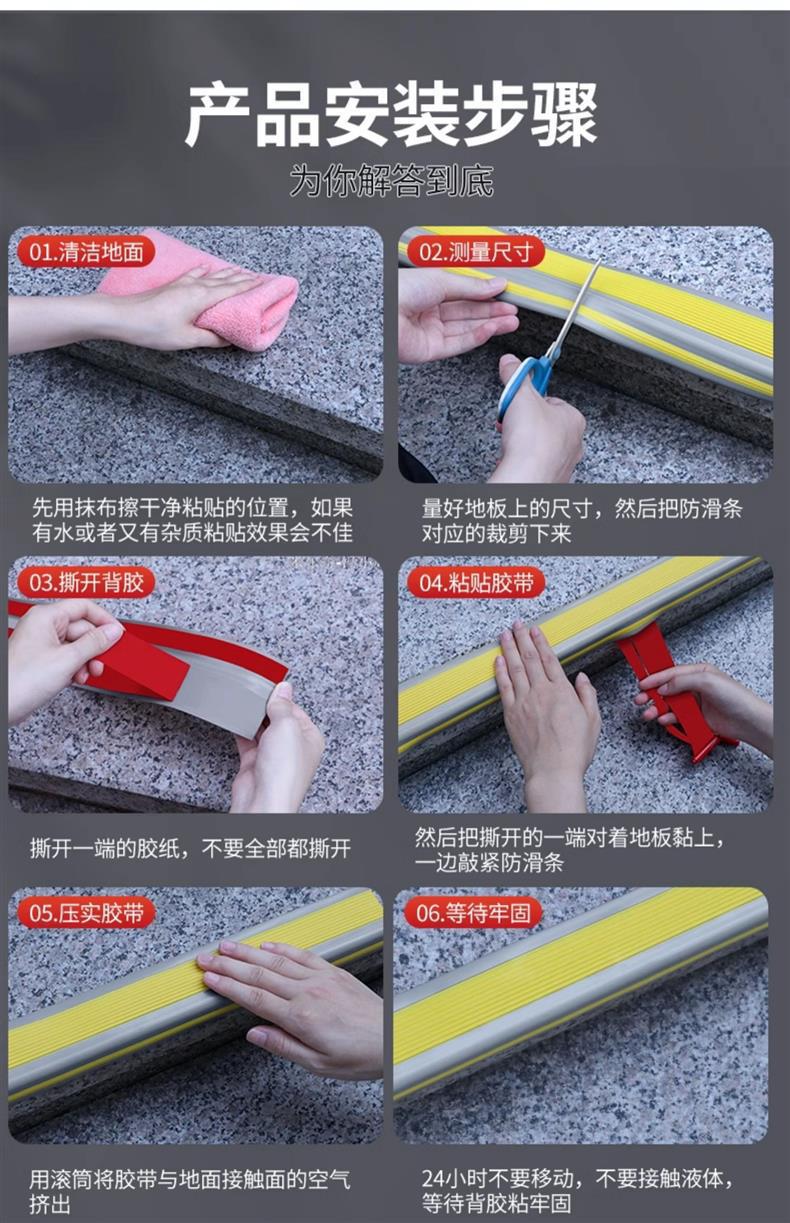 产品安装步骤

为你解答到底

01.清洁地面

先用抹布擦干净粘贴的位置，如果有水或者又有杂质粘贴效果会不佳

02.测量尺寸

量好地板上的尺寸，然后把防滑条对应的裁剪下来

03.撕开背胶

撕开一端的胶纸，不要全部都撕开

04.粘贴胶带

然后把撕开的一端对着地板黏上，一边敲紧防滑条

05.压实胶带

用滚筒将胶带与地面接触面的空气挤出

06.等待牢固

24小时不要移动，不要接触液体，等待背胶粘牢固