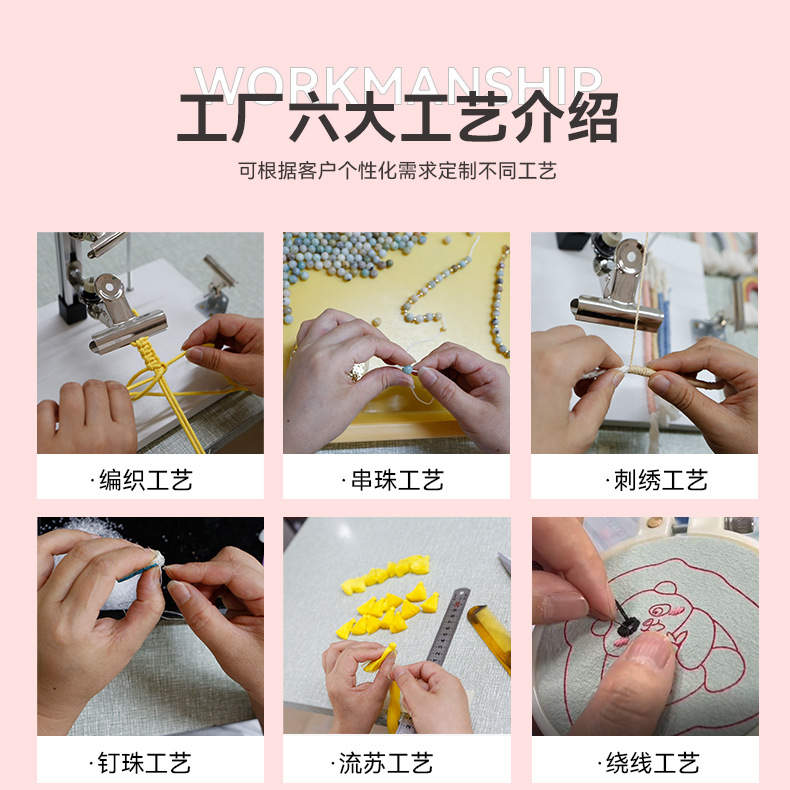 WORKMANSHIP
工厂六大工艺介绍
可根据客户个性化需求定制不同工艺

·编织工艺

·串珠工艺

·刺绣工艺

·钉珠工艺

·流苏工艺

·绕线工艺