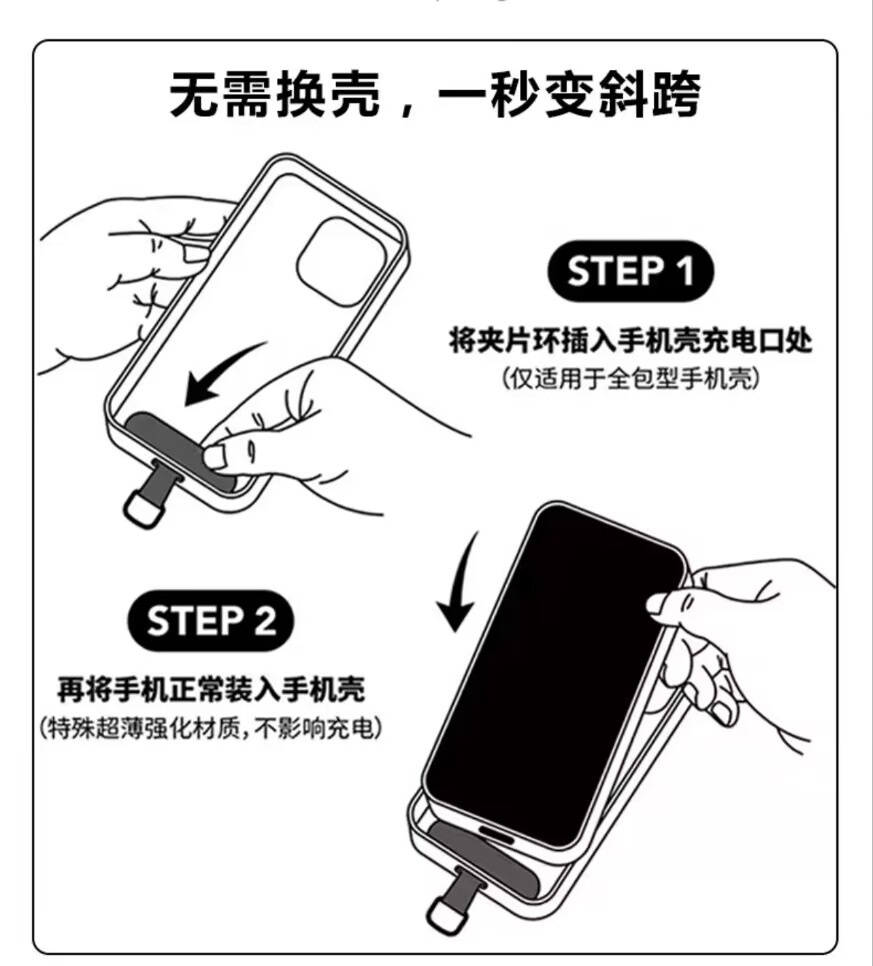 无需换壳，一秒变斜跨

STEP 1

将夹片环插入手机壳充电口处
(仅适用于全包型手机壳)

STEP 2

再将手机正常装入手机壳
(特殊超薄强化材质，不影响充电)