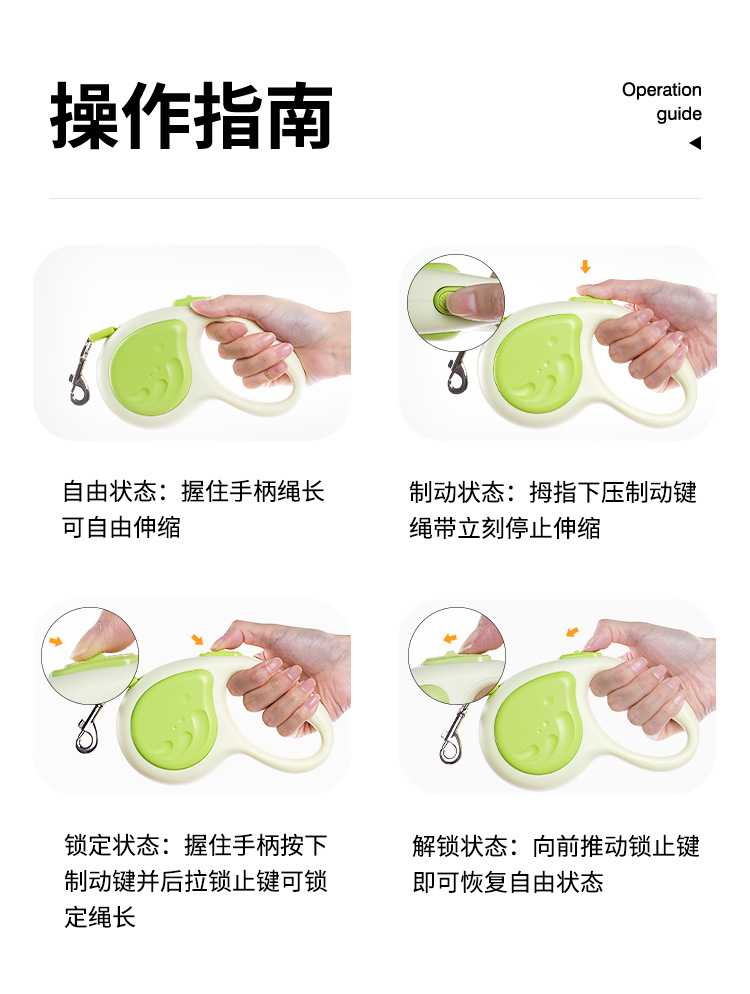 操作指南

Operation guide

自由状态：握住手柄绳长可自由伸缩

制动状态：拇指下压制动键绳带立刻停止伸缩

锁定状态：握住手柄按下制动键并后拉锁止键可锁定绳长

解锁状态：向前推动锁止键即可恢复自由状态