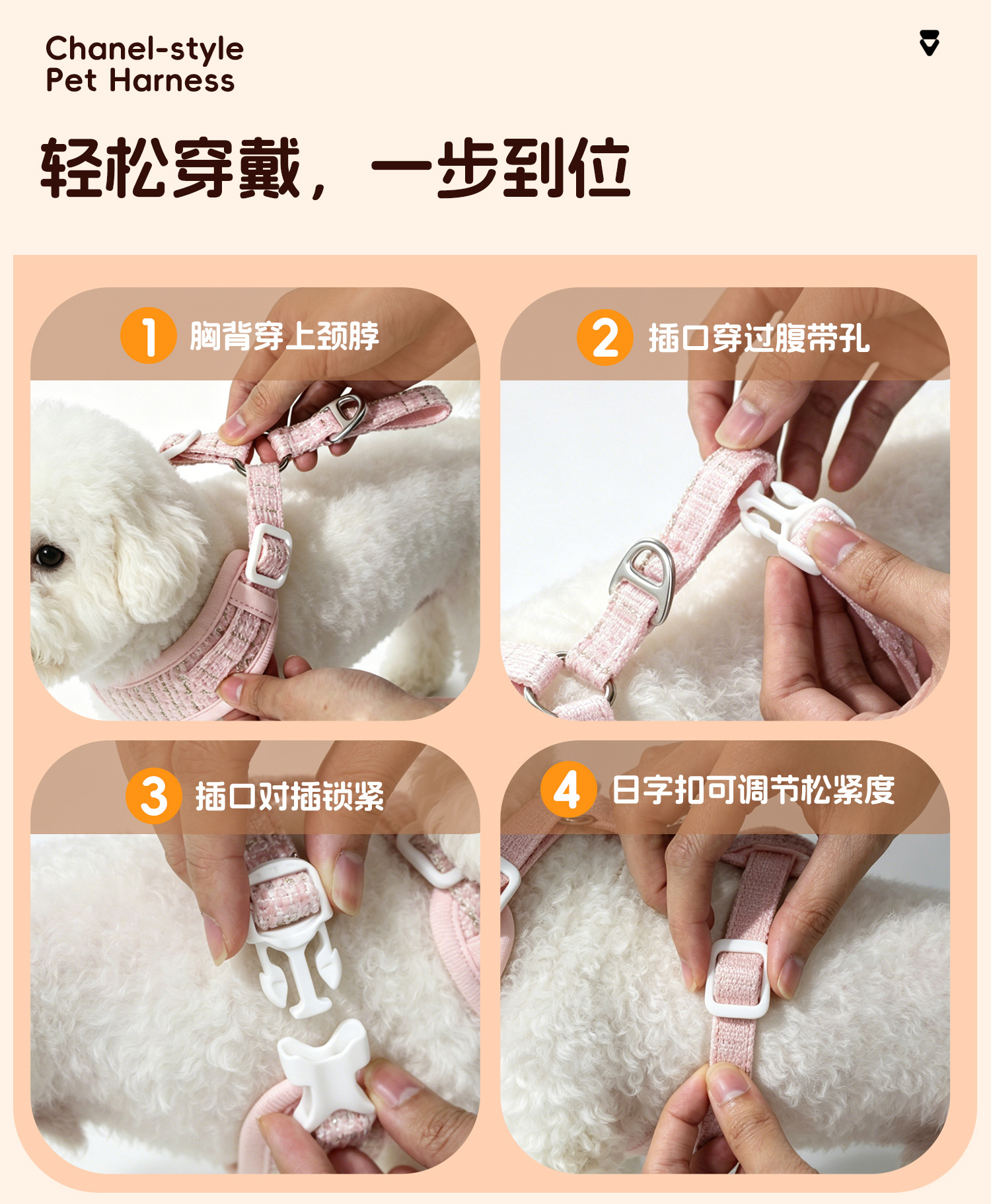 Chanel-style
Pet Harness

轻松穿戴，一步到位

1 胸背穿上颈脖

2 插口穿过腹带孔

3 插口对插锁紧

4 日字扣可调节松紧度