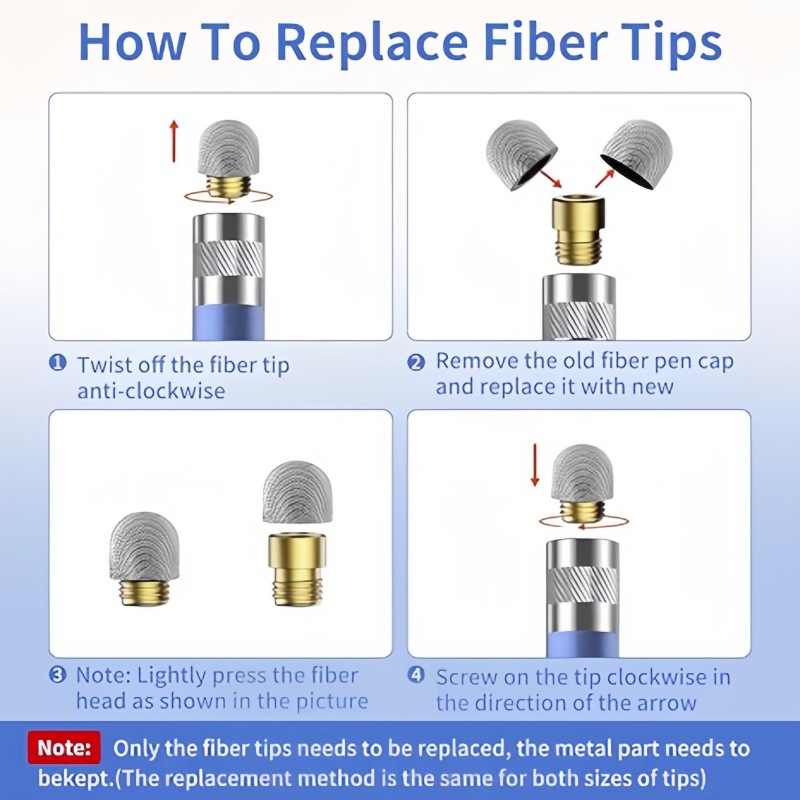 How To Replace Fiber Tips

❶ Twist off the fiber tip anti-clockwise

❷ Remove the old fiber pen cap and replace it with new

❸ Note: Lightly press the fiber head as shown in the picture

❹ Screw on the tip clockwise in the direction of the arrow

Note: Only the fiber tips needs to be replaced, the metal part needs to bekept.(The replacement method is the same for both sizes of tips)