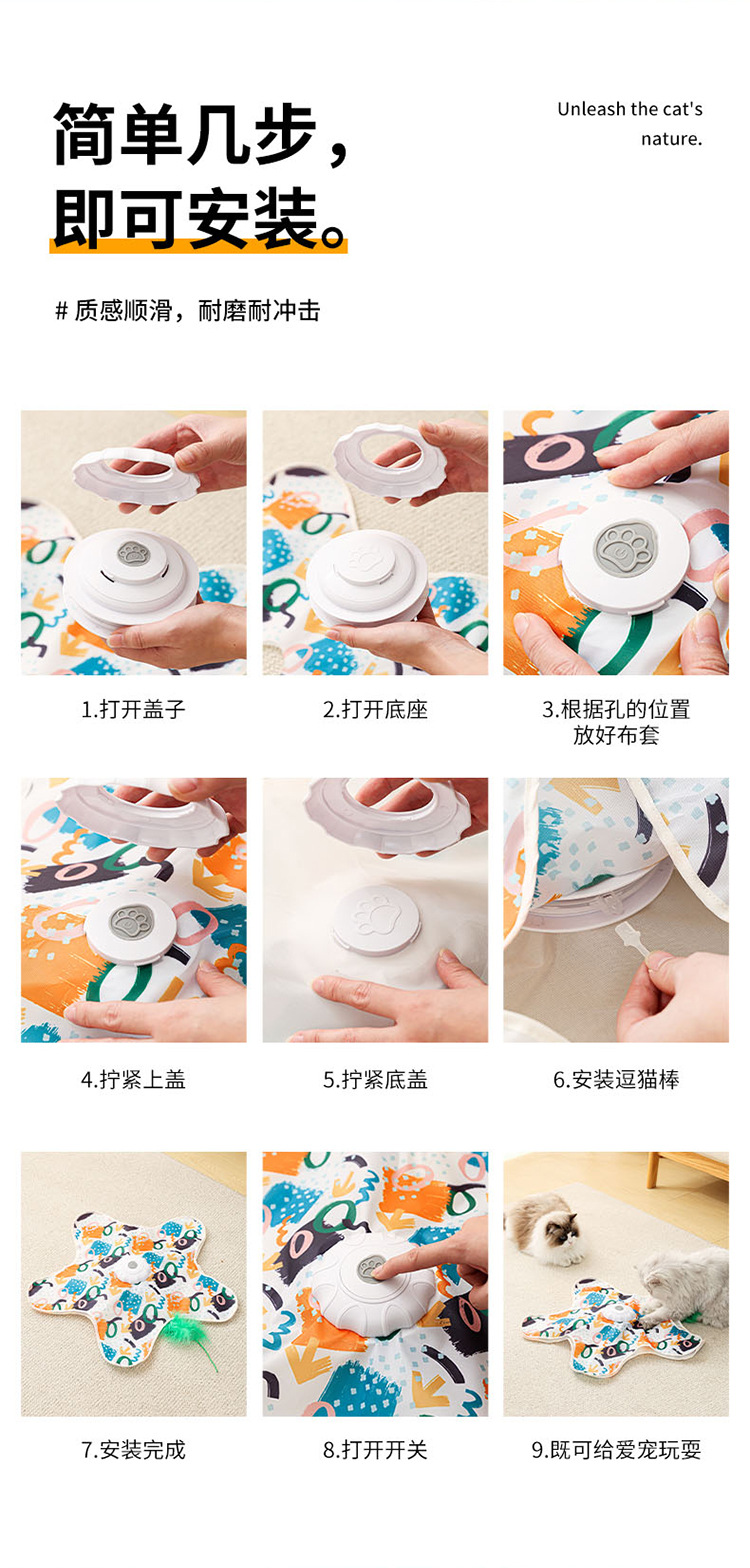 简单几步，
即可安装。

Unleash the cat's nature.

# 质感顺滑，耐磨耐冲击

1.打开盖子

2.打开底座

3.根据孔的位置放好布套

4.拧紧上盖

5.拧紧底盖

6.安装逗猫棒

7.安装完成

8.打开开关

9.既可给爱宠玩耍