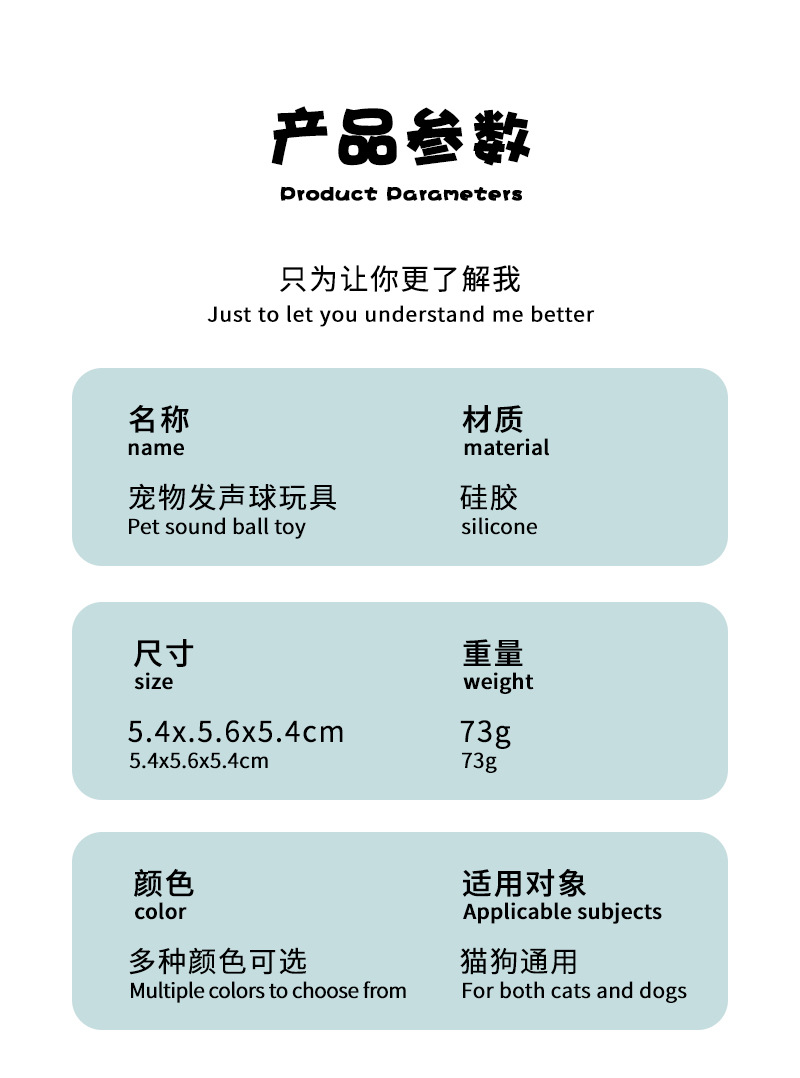 产品参数
Product Parameters

只为让你更了解我
Just to let you understand me better

名称
name

宠物发声球玩具
Pet sound ball toy

材质
material

硅胶
silicone

尺寸
size

5.4x.5.6x5.4cm
5.4x5.6x5.4cm

重量
weight

73g
73g

颜色
color

多种颜色可选
Multiple colors to choose from

适用对象
Applicable subjects

猫狗通用
For both cats and dogs