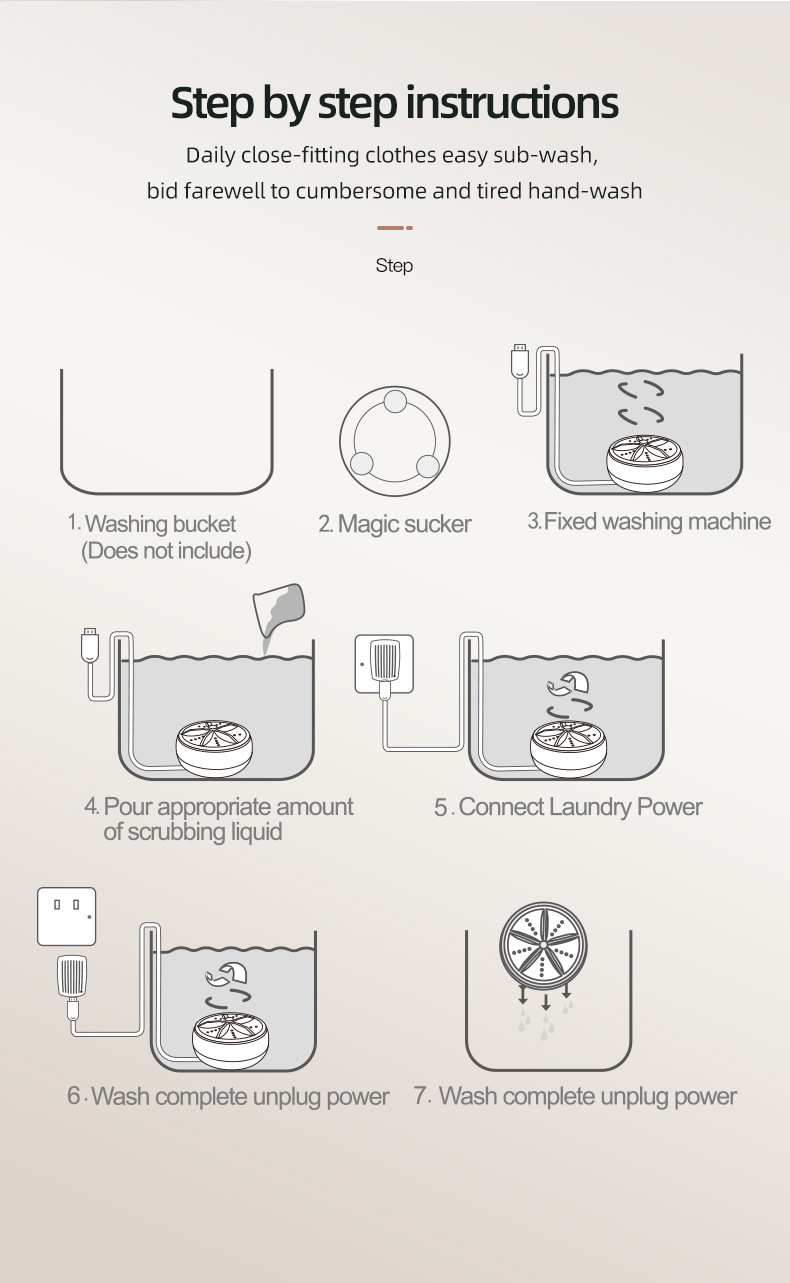 Step by step instructions

Daily close-fitting clothes easy sub-wash,
bid farewell to cumbersome and tired hand-wash

Step

1. Washing bucket
(Does not include)

2. Magic sucker

3. Fixed washing machine

4. Pour appropriate amount of scrubbing liquid

5. Connect Laundry Power

6. Wash complete unplug power

7. Wash complete unplug power