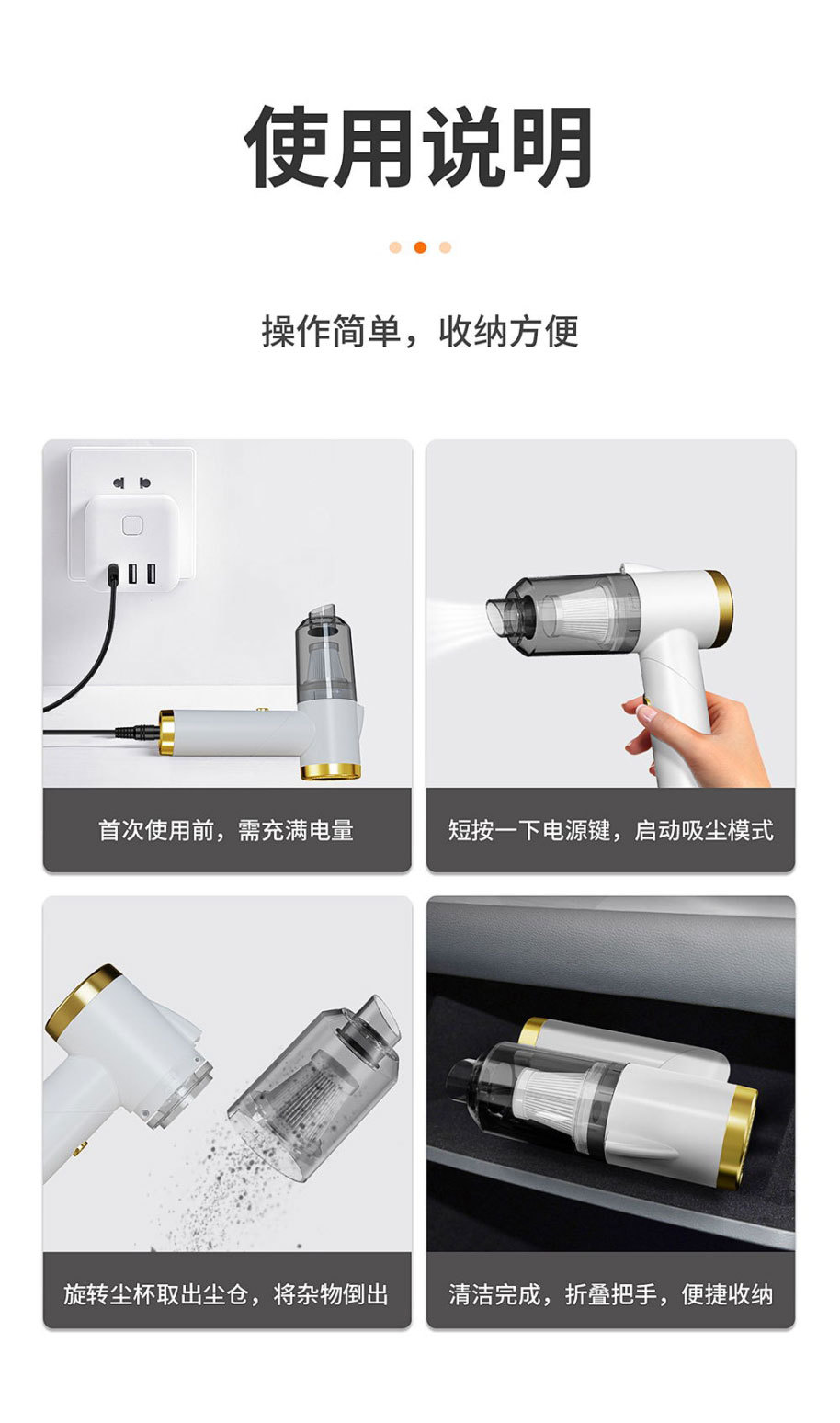 使用说明

操作简单，收纳方便

首次使用前，需充满电量

短按一下电源键，启动吸尘模式

旋转尘杯取出尘仓，将杂物倒出

清洁完成，折叠把手，便捷收纳