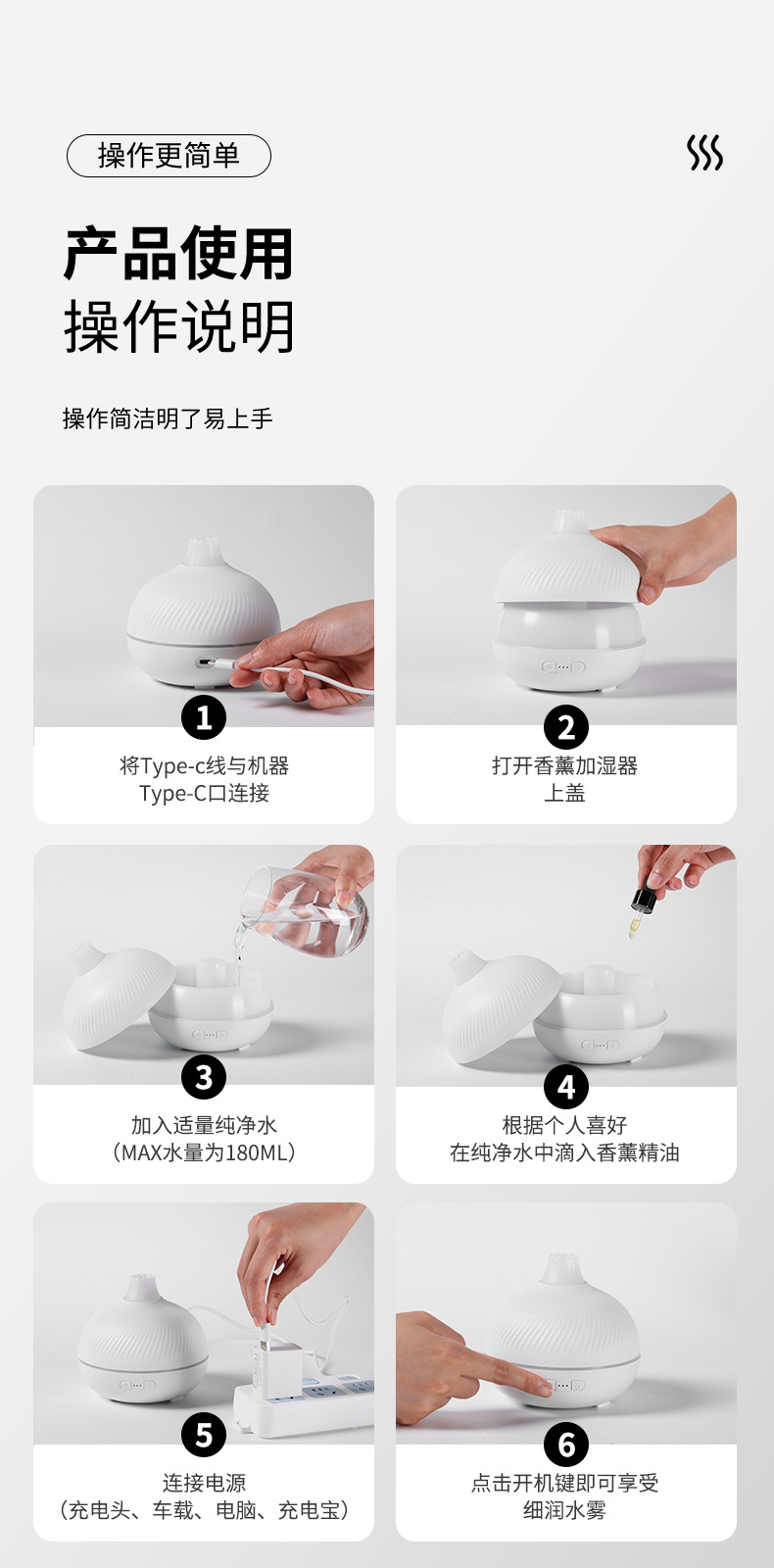 操作更简单

产品使用
操作说明

操作简洁明了易上手

1
将Type-c线与机器
Type-C口连接

2
打开香薰加湿器
上盖

3
加入适量纯净水
（MAX水量为180ML）

4
根据个人喜好
在纯净水中滴入香薰精油

5
连接电源
（充电头、车载、电脑、充电宝）

6
点击开机键即可享受
细润水雾