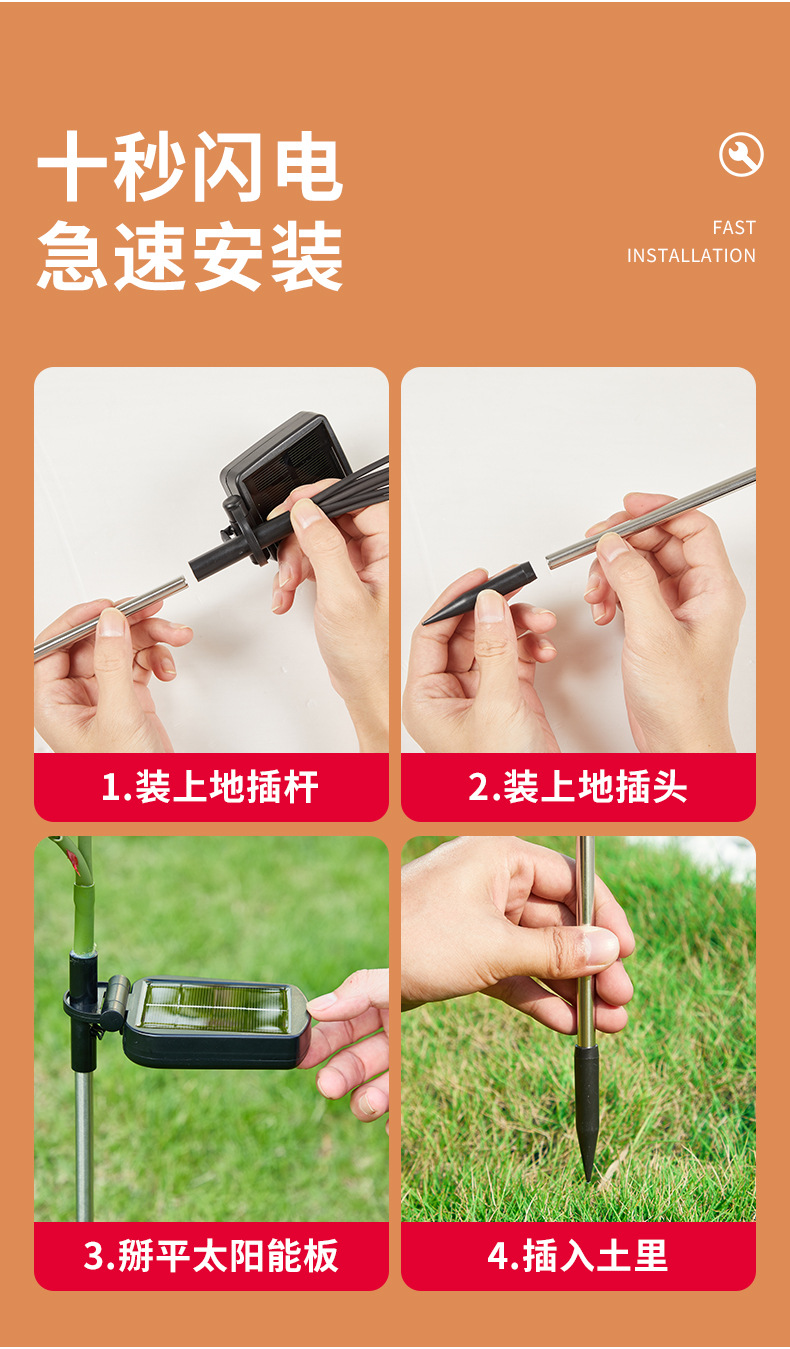 十秒闪电
急速安装

FAST
INSTALLATION

1.装上地插杆

2.装上地插头

3.掰平太阳能板

4.插入土里