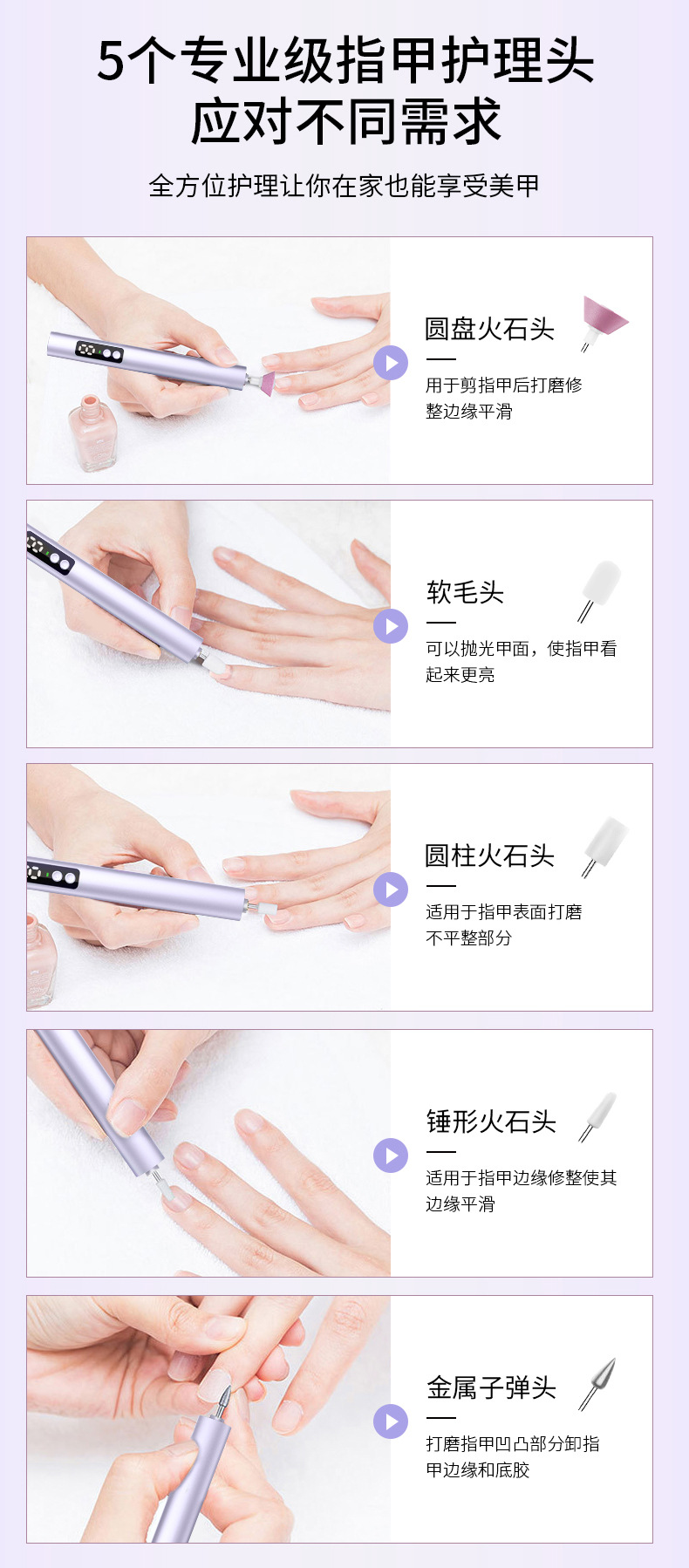 5个专业级指甲护理头
应对不同需求

全方位护理让你在家也能享受美甲

圆盘火石头

用于剪指甲后打磨修整边缘平滑

软毛头

可以抛光甲面，使指甲看起来更亮

圆柱火石头

适用于指甲表面打磨不平整部分

锤形火石头

适用于指甲边缘修整使其边缘平滑

金属子弹头

打磨指甲凹凸部分卸指甲边缘和底胶