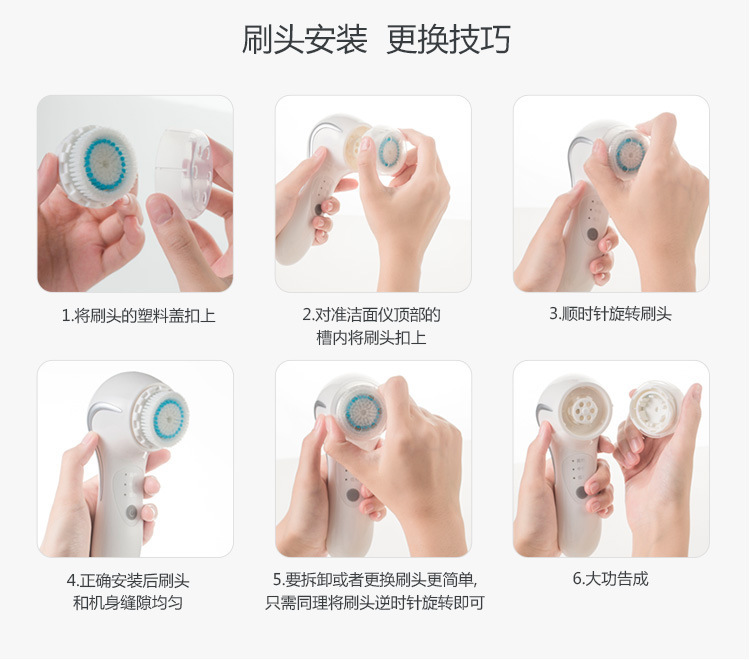 刷头安装 更换技巧

1.将刷头的塑料盖扣上

2.对准洁面仪顶部的槽内将刷头扣上

3.顺时针旋转刷头

4.正确安装后刷头和机身缝隙均匀

5.要拆卸或者更换刷头更简单,只需同理将刷头逆时针旋转即可

6.大功告成