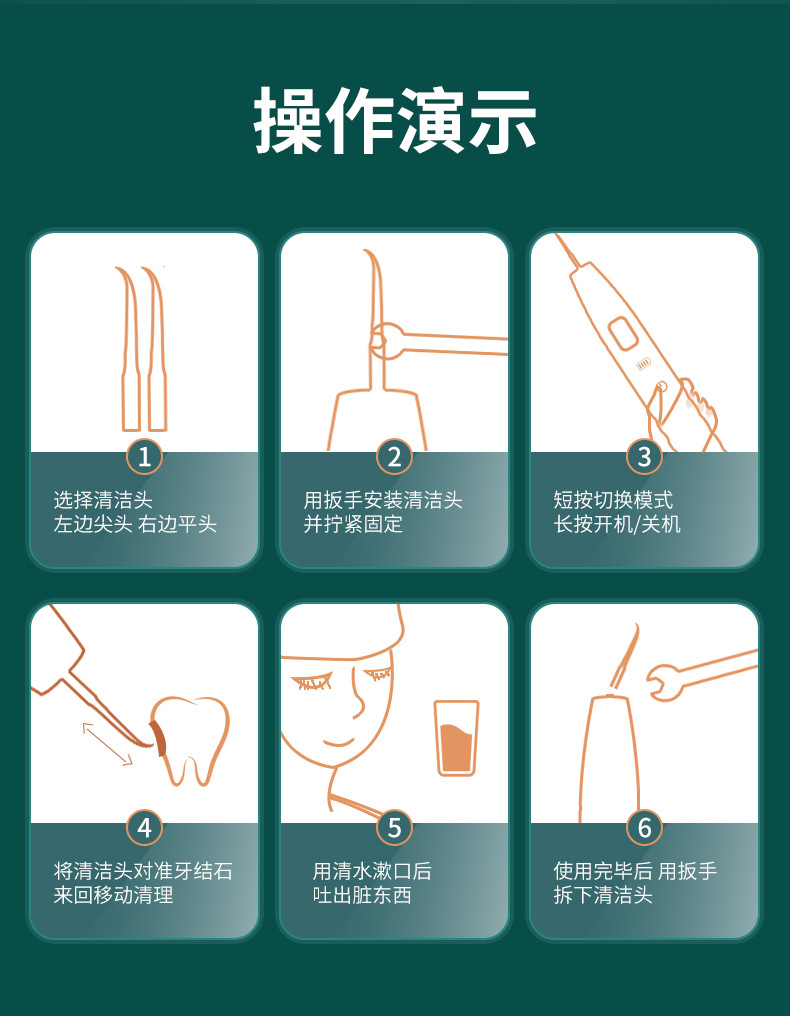 操作演示

1
选择清洁头
左边尖头 右边平头

2
用扳手安装清洁头
并拧紧固定

3
短按切换模式
长按开机/关机

4
将清洁头对准牙结石
来回移动清理

5
用清水漱口后
吐出脏东西

6
使用完毕后 用扳手
拆下清洁头