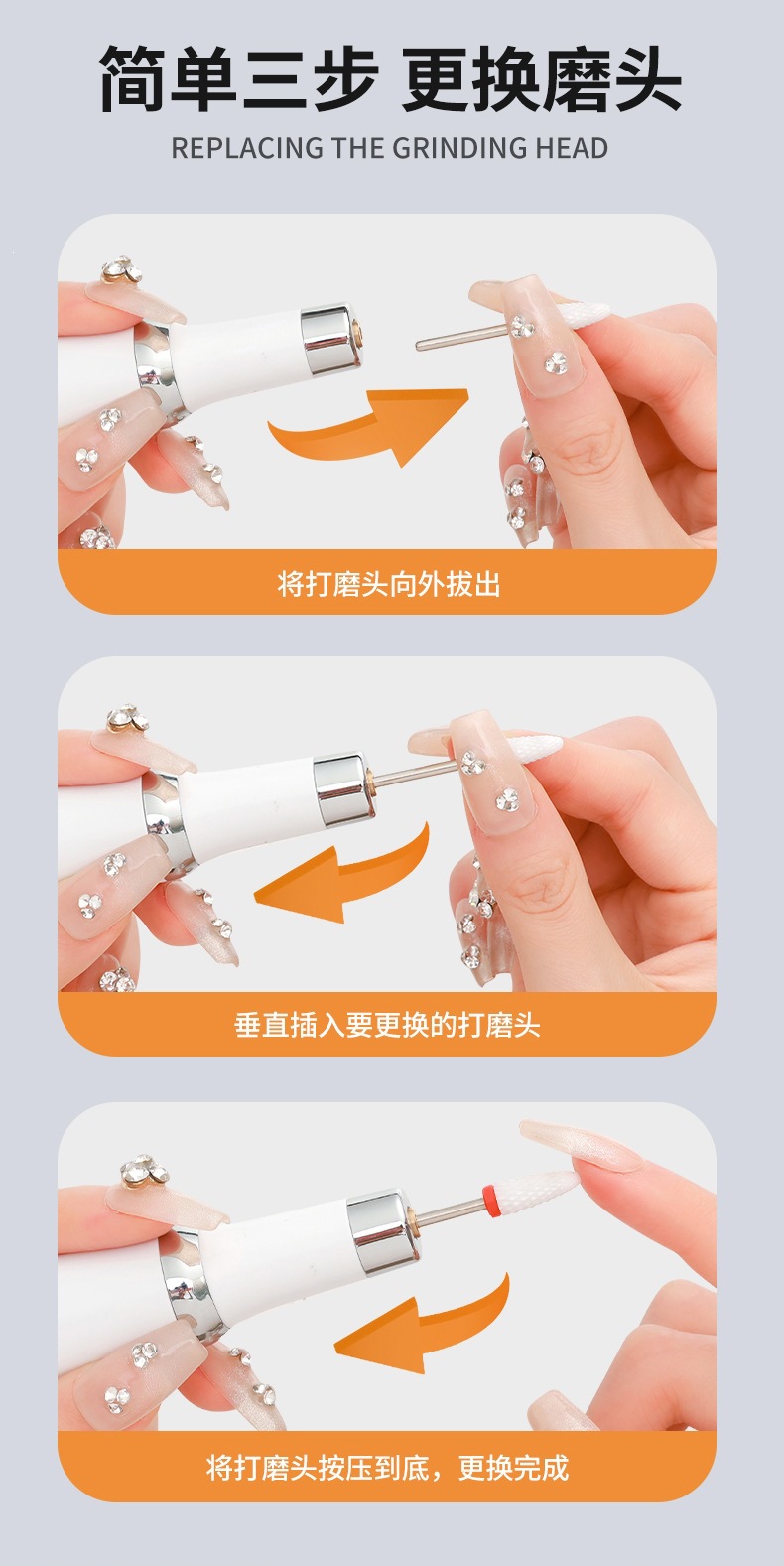 简单三步 更换磨头

REPLACING THE GRINDING HEAD

将打磨头向外拔出

垂直插入要更换的打磨头

将打磨头按压到底，更换完成