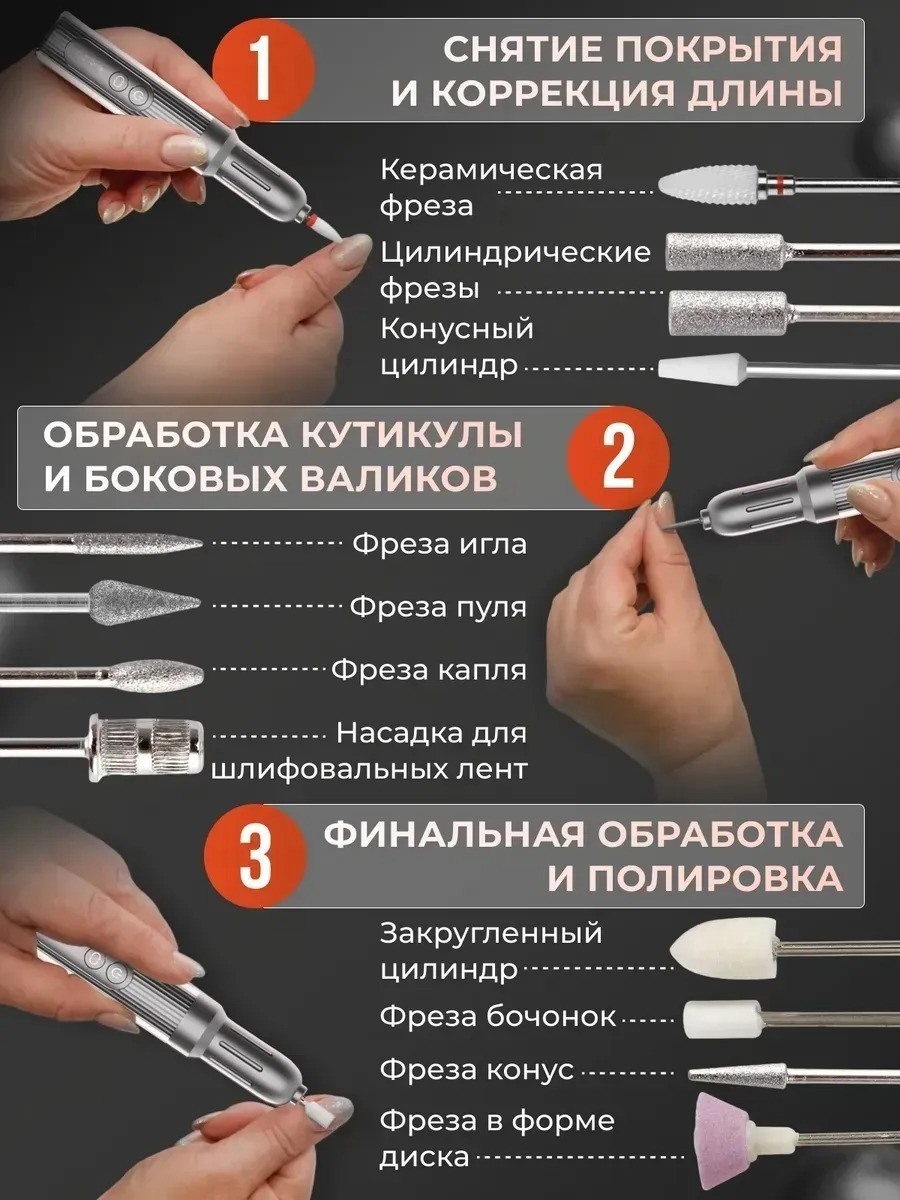 1

СНЯТИЕ ПОКРЫТИЯ И КОРРЕКЦИЯ ДЛИНЫ

Керамическая фреза

Цилиндрические фрезы

Конусный цилиндр

ОБРАБОТКА КУТИКУЛЫ И БОКОВЫХ ВАЛИКОВ

2

Фреза игла

Фреза пуля

Фреза капля

Насадка для шлифовальных лент

3

ФИНАЛЬНАЯ ОБРАБОТКА И ПОЛИРОВКА

Закругленный цилиндр

Фреза бочонок

Фреза конус

Фреза в форме диска