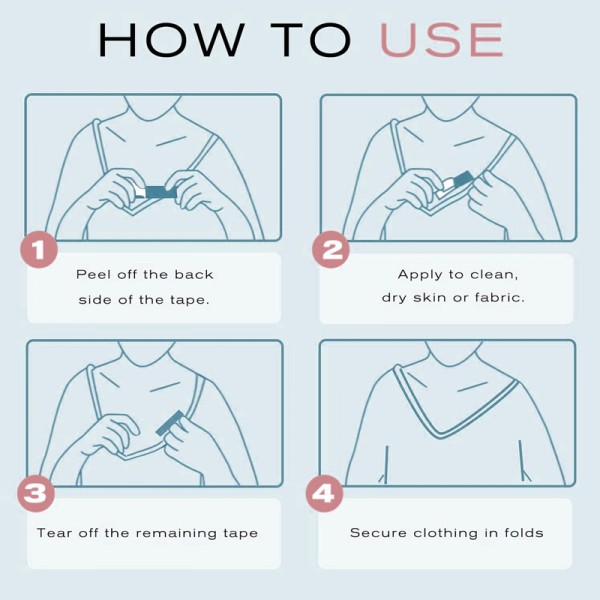 HOW TO USE

1

Peel off the back side of the tape.

2

Apply to clean, dry skin or fabric.

3

Tear off the remaining tape

4

Secure clothing in folds