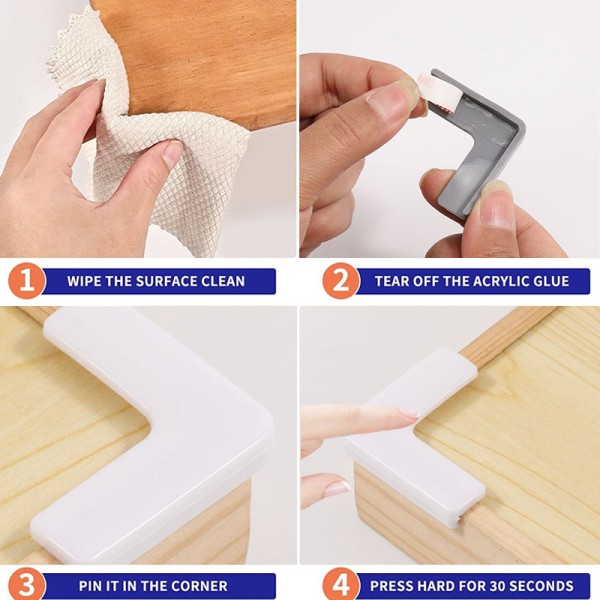 1 WIPE THE SURFACE CLEAN

2 TEAR OFF THE ACRYLIC GLUE

3 PIN IT IN THE CORNER

4 PRESS HARD FOR 30 SECONDS