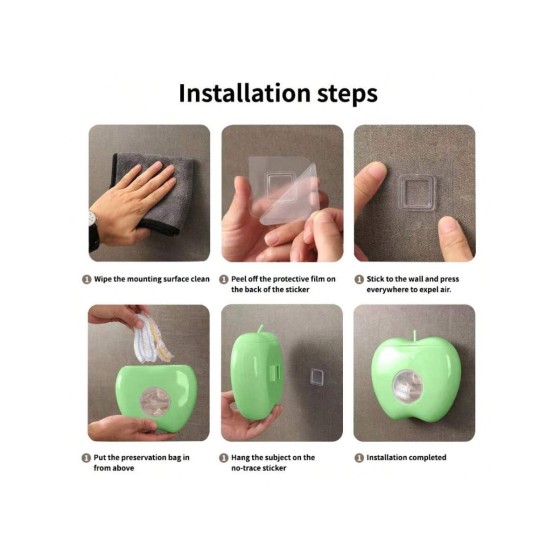 Installation steps

1 Wipe the mounting surface clean

1 Peel off the protective film on the back of the sticker

1 Stick to the wall and press everywhere to expel air.

1 Put the preservation bag in from above

1 Hang the subject on the no-trace sticker

1 Installation completed